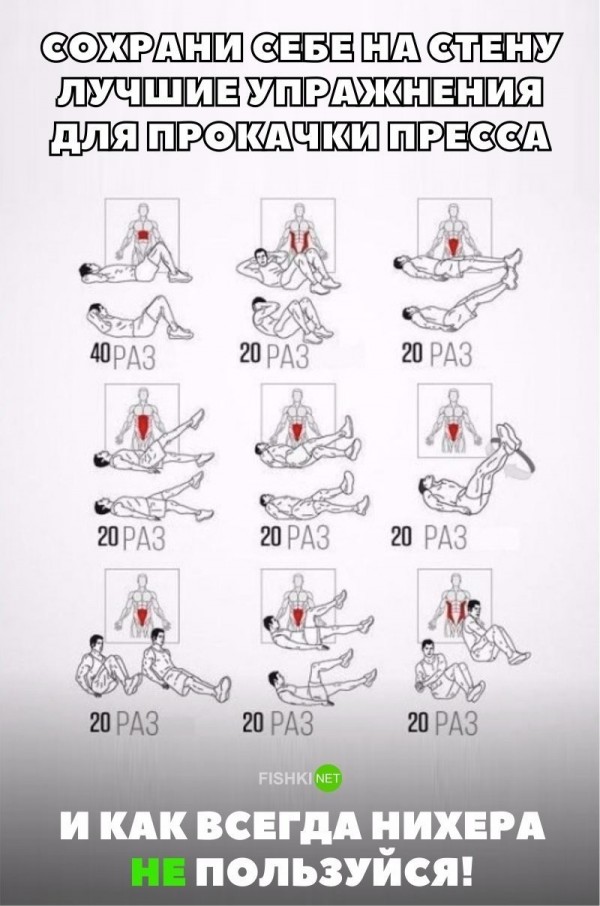 СОХРАНИ СЕБЕ НА СТЕНУ ЛУЧШИЕ УПРАЖНЕНИЯ ДЛЯ ПРОКАЧКИ ПРЕССА

40 РАЗ
20 РАЗ
20 РАЗ
20 РАЗ
20 РАЗ
20 РАЗ
20 РАЗ
20 РАЗ
20 РАЗ

FISHKI NET

И КАК ВСЕГДА НИХЕРА НЕ ПОЛЬЗУЙСЯ!