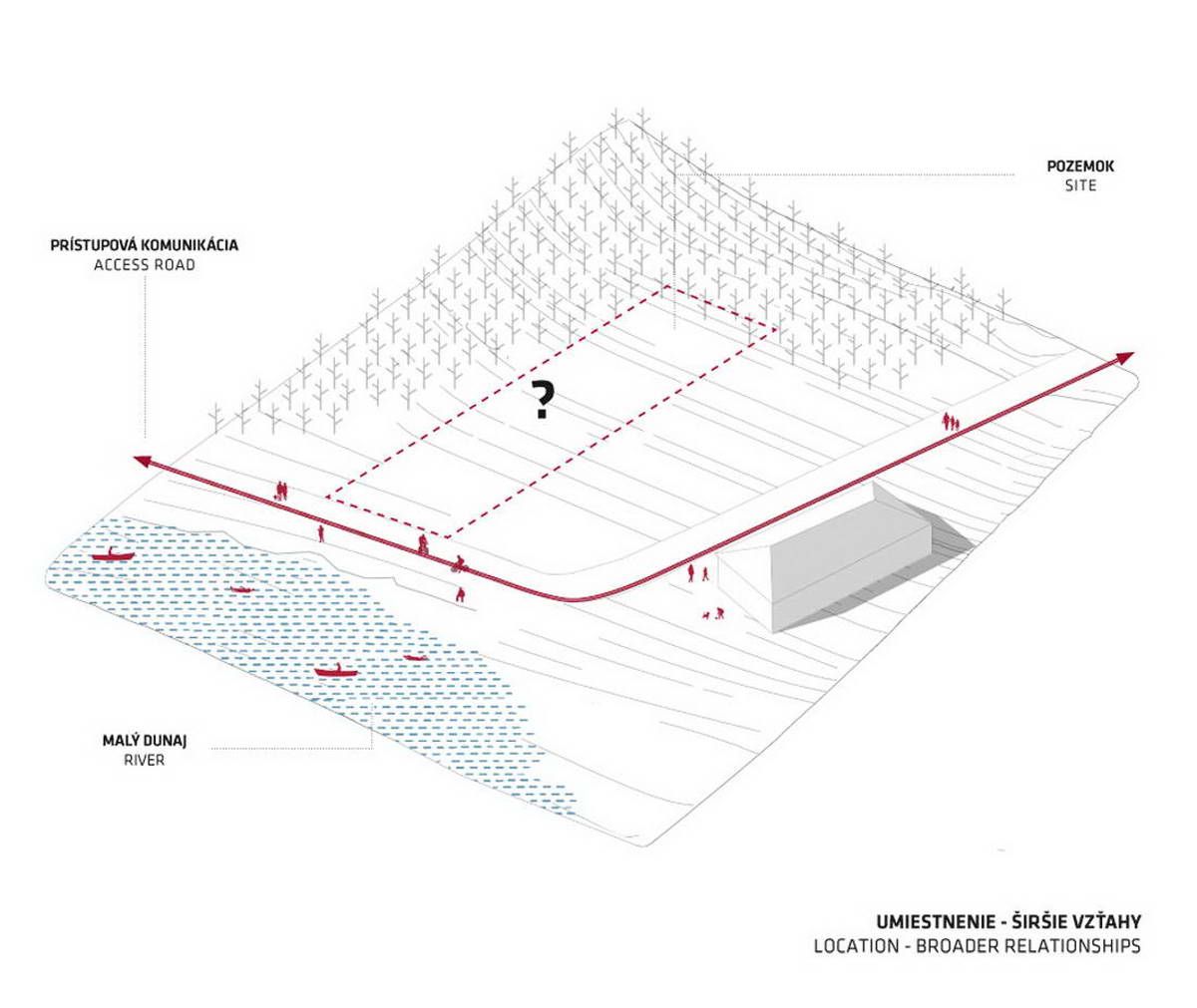 POZEMOK
SITE

PRÍSTUPOVÁ KOMUNIKÁCIA
ACCESS ROAD

?

MALÝ DUNAJ
RIVER

UMIESTNENIE - ŠIRŠIE VZŤAHY
LOCATION - BROADER RELATIONSHIPS