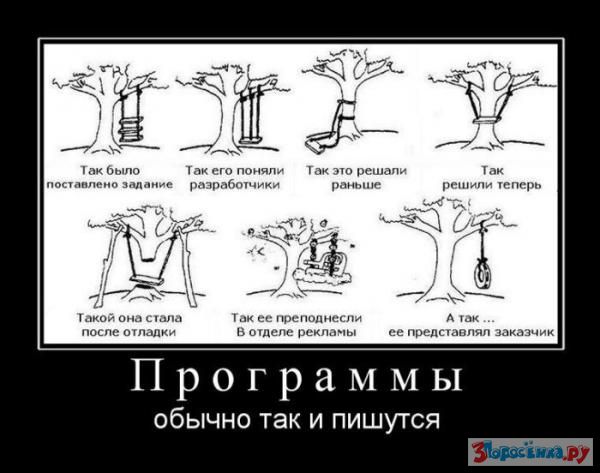 Так было поставлено задание

Так его поняли разработчики

Так это решали раньше

Так решили теперь

Такой она стала после отладки

Так ее преподнесли В отделе рекламы

А так ... ее представлял заказчик

Программы

обычно так и пишутся

Поросёнка.ру