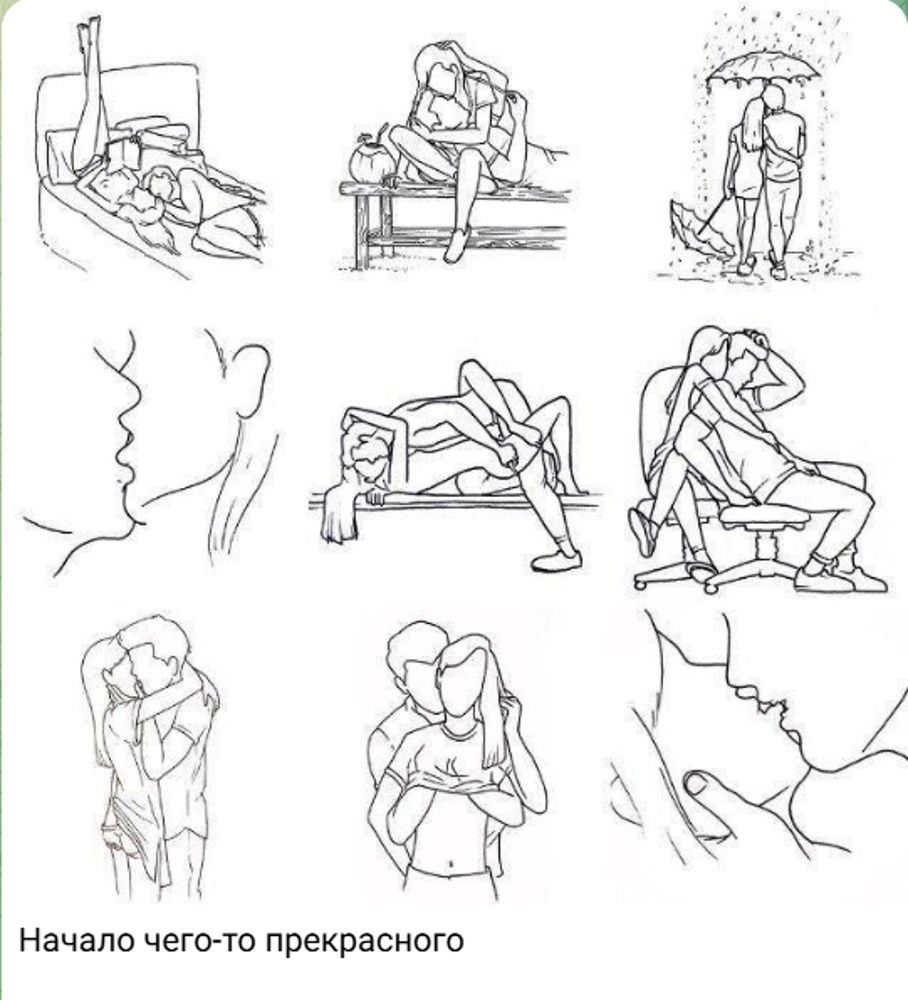 Начало чего-то прекрасного