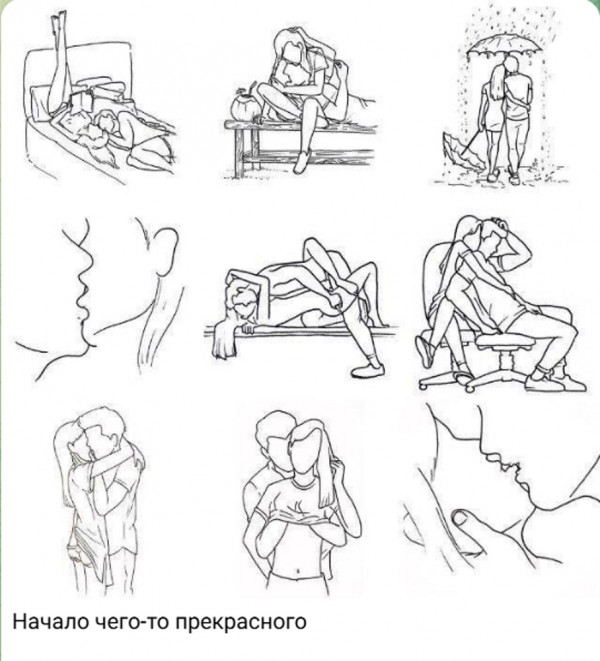 Начало чего-то прекрасного