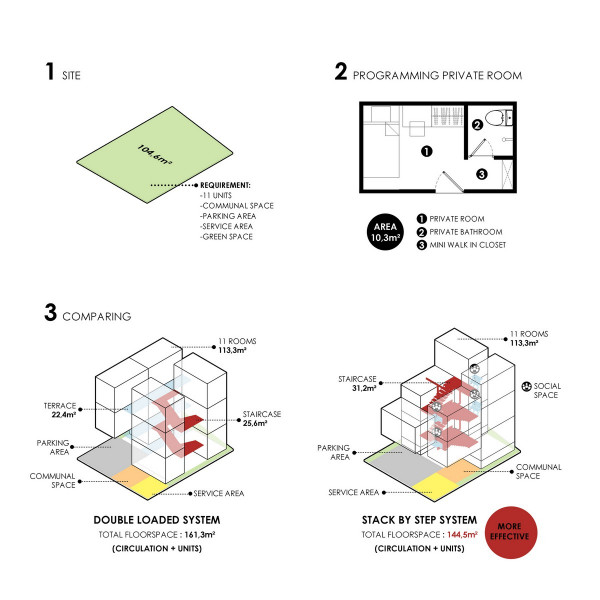 1 SITE

104,6m²

REQUIREMENT:
-11 UNITS
-COMMUNAL SPACE
-PARKING AREA
-SERVICE AREA
-GREEN SPACE

2 PROGRAMMING PRIVATE ROOM

1
2
3

AREA
10,3m²

1 PRIVATE ROOM
2 PRIVATE BATHROOM
3 MINI WALK IN CLOSET

3 COMPARING

11 ROOMS
113,3m²

TERRACE
22,4m²

STAIRCASE
25,6m²

PARKING AREA

COMMUNAL SPACE

SERVICE AREA

DOUBLE LOADED SYSTEM
TOTAL FLOORSPACE : 161,3m²
(CIRCULATION + UNITS)

11 ROOMS
113,3m²

STAIRCASE
31,2m²

SOCIAL SPACE

PARKING AREA

COMMUNAL SPACE

SERVICE AREA

STACK BY STEP SYSTEM
TOTAL FLOORSPACE : 144,5m²
(CIRCULATION + UNITS)

MORE EFFECTIVE