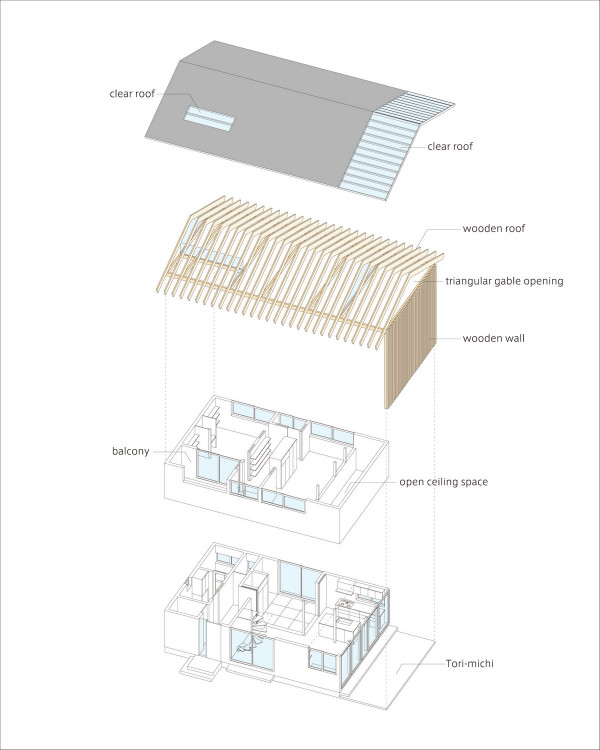 clear roof

clear roof

wooden roof

triangular gable opening

wooden wall

balcony

open ceiling space

Tori-michi